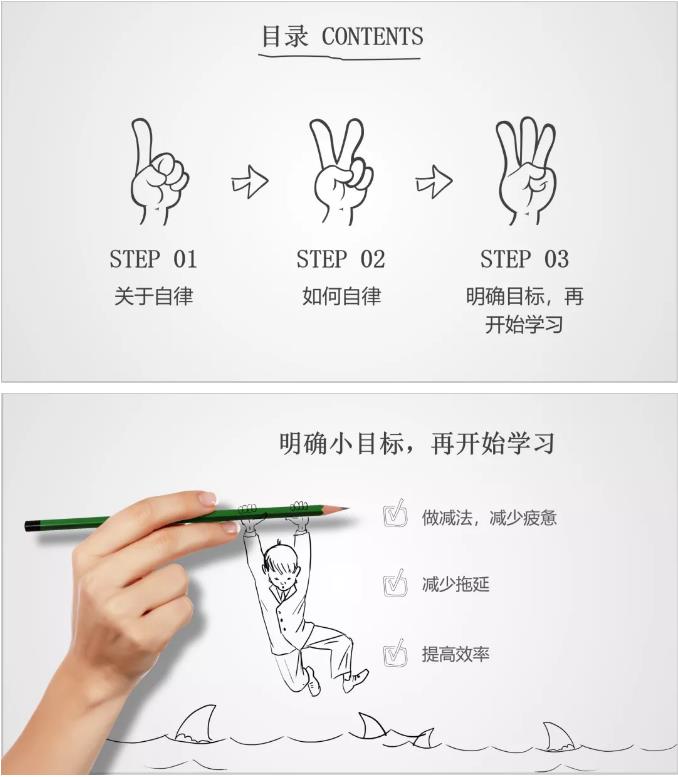 目录 CONTENTS

STEP 01
关于自律

STEP 02
如何自律

STEP 03
明确目标，再开始学习

明确小目标，再开始学习

做减法，减少疲惫

减少拖延

提高效率